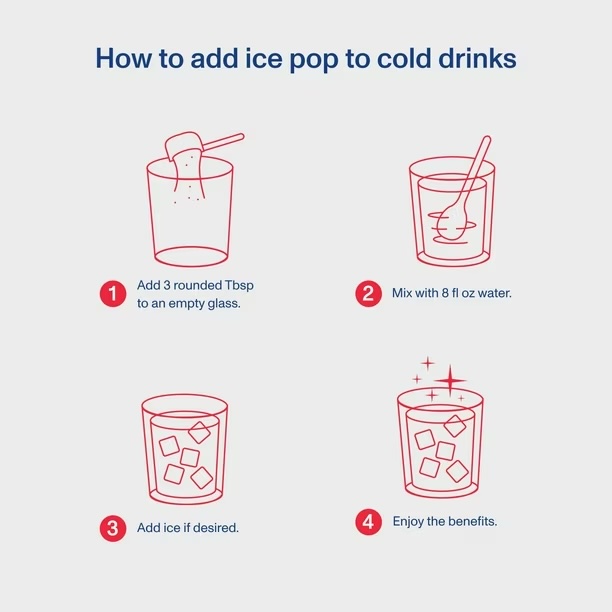 How to add ice pop to cold drinks

1 Add 3 rounded Tbsp to an empty glass.

2 Mix with 8 fl oz water.

3 Add ice if desired.

4 Enjoy the benefits.